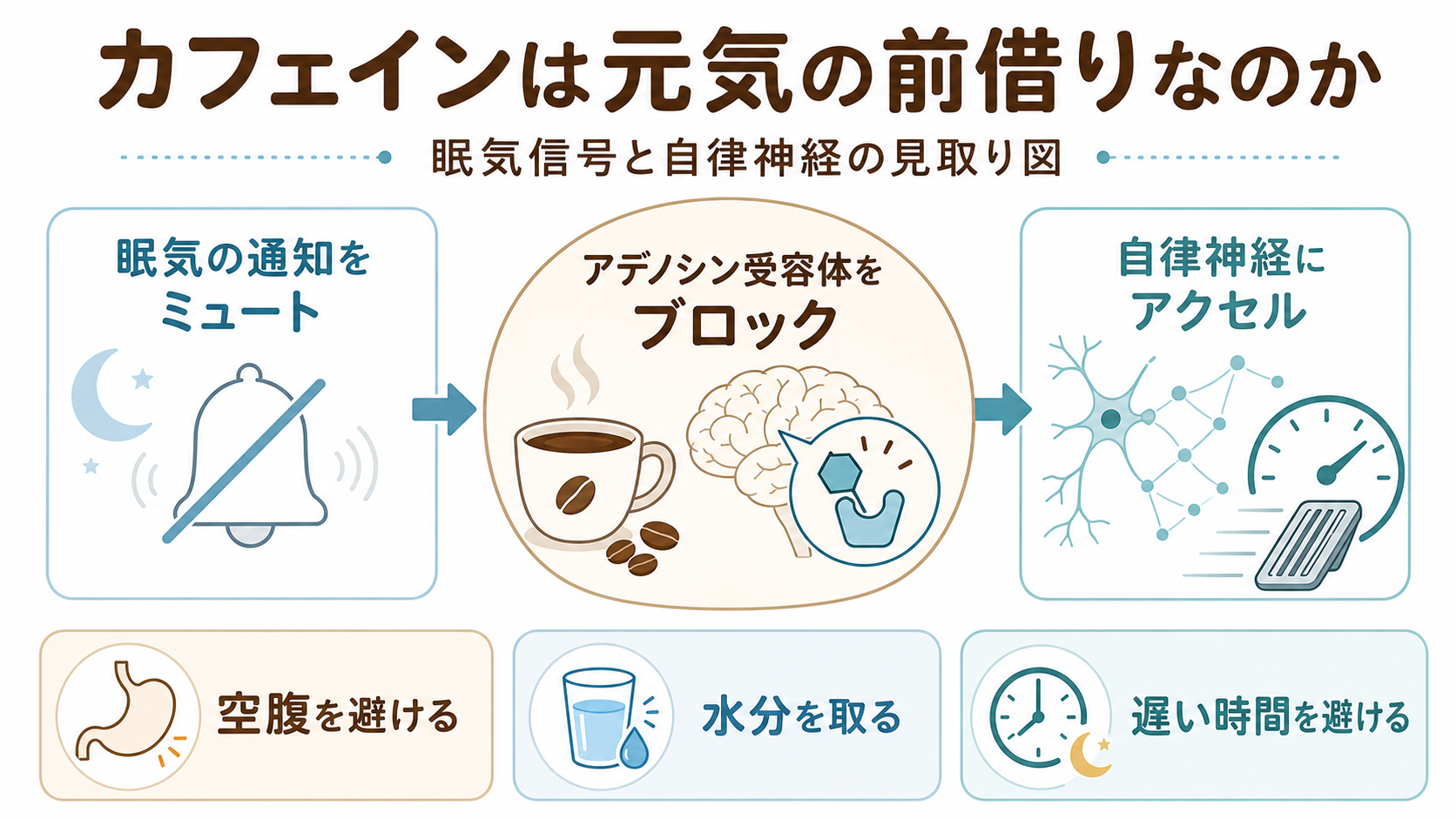 カフェインは元気の前借りなのか

眠気信号と自律神経の見取り図

眠気の通知をミュート

アデノシン受容体をブロック

自律神経にアクセル

空腹を避ける

水分を取る

遅い時間を避ける